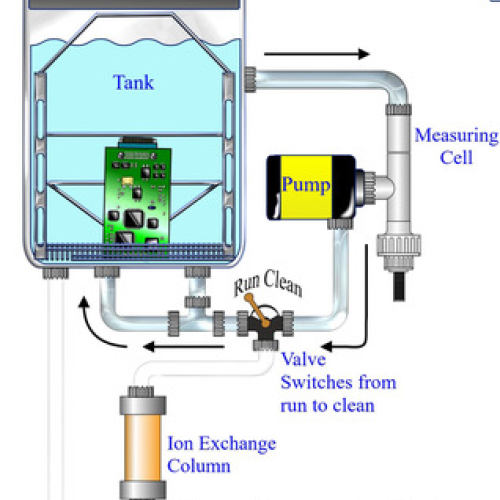 Tank

Measuring Cell

Pump

Run Clean

Valve Switches from run to clean

Ion Exchange Column