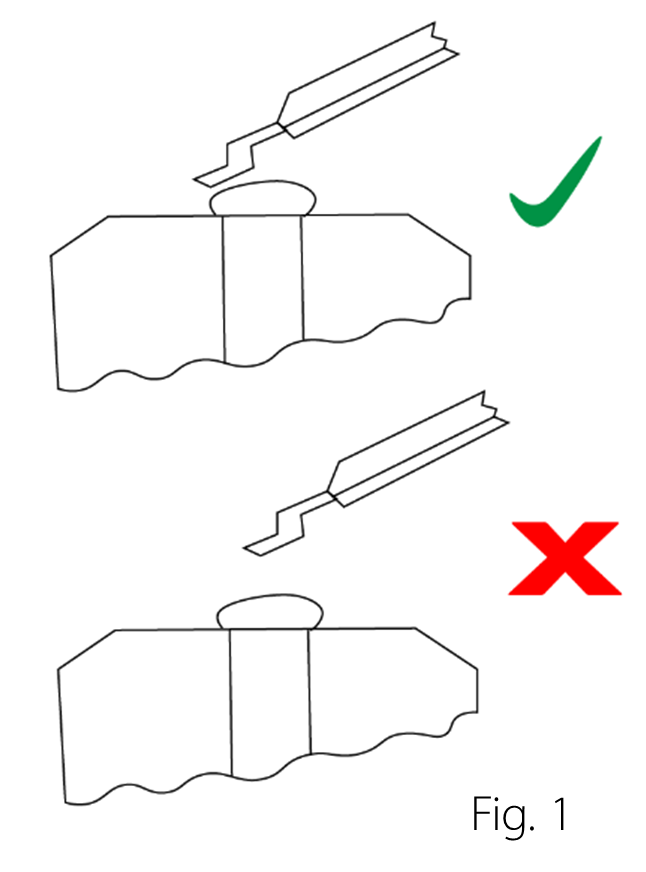 Fig. 1